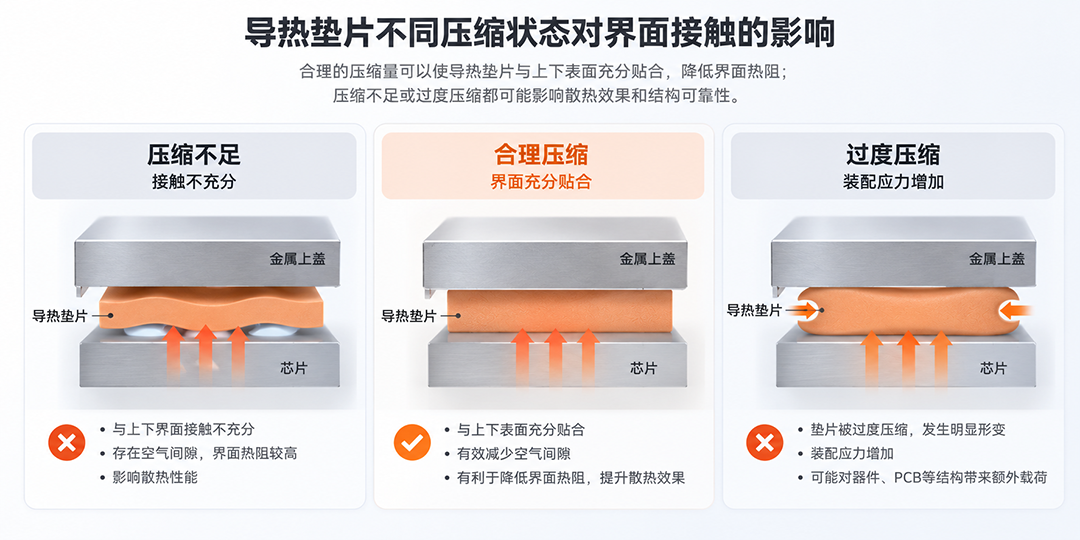 导热垫片不同压缩状态对界面接触的影响

合理的压缩量可以使导热垫片与上下表面充分贴合，降低界面热阻；
压缩不足或过度压缩都可能影响散热效果和结构可靠性。

压缩不足
接触不充分

金属上盖
导热垫片
芯片

• 与上下界面接触不充分
• 存在空气间隙，界面热阻较高
• 影响散热性能

合理压缩
界面充分贴合

金属上盖
导热垫片
芯片

• 与上下表面充分贴合
• 有效减少空气间隙
• 有利于降低界面热阻，提升散热效果

过度压缩
装配应力增加

金属上盖
导热垫片
芯片

• 垫片被过度压缩，发生明显形变
• 装配应力增加
• 可能对器件、PCB等结构带来额外载荷