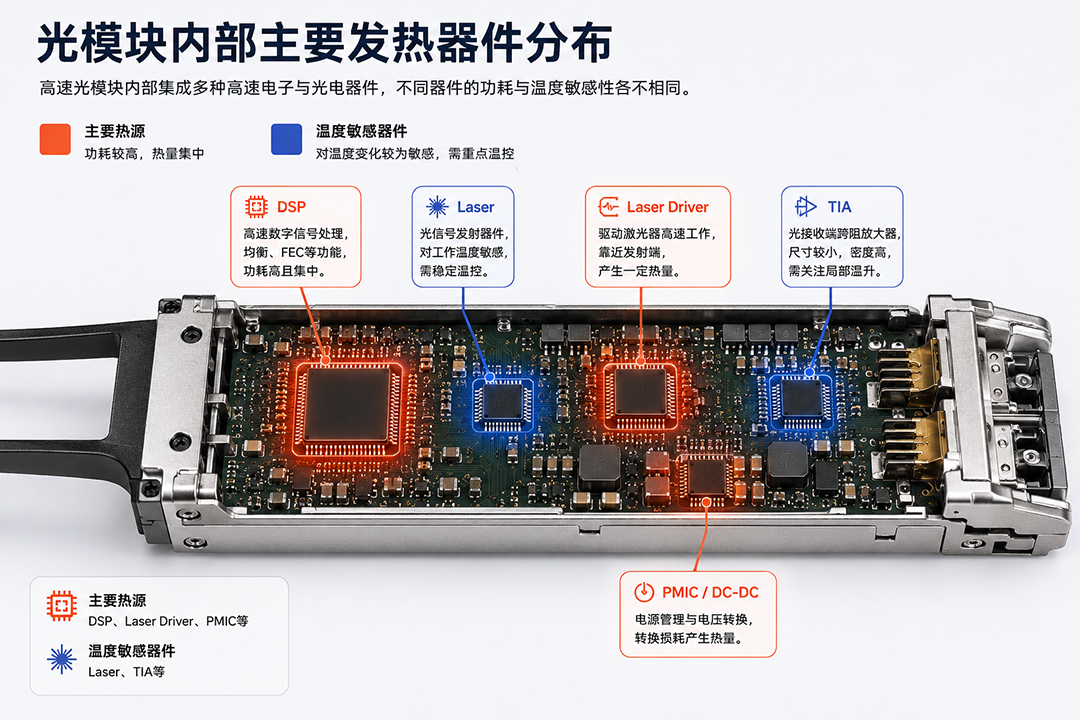 光模块内部主要发热器件分布

高速光模块内部集成多种高速电子与光电器件，不同器件的功耗与温度敏感性各不相同。

主要热源
功耗较高，热量集中

温度敏感器件
对温度变化较为敏感，需重点温控

DSP
高速数字信号处理，均衡、FEC等功能，功耗高且集中。

Laser
光信号发射器件，对工作温度敏感，需稳定温控。

Laser Driver
驱动激光器高速工作，靠近发射端，产生一定热量。

TIA
光接收端跨阻放大器，尺寸较小，密度高，需关注局部温升。

PMIC / DC-DC
电源管理与电压转换，转换损耗产生热量。

主要热源
DSP、Laser Driver、PMIC等

温度敏感器件
Laser、TIA等